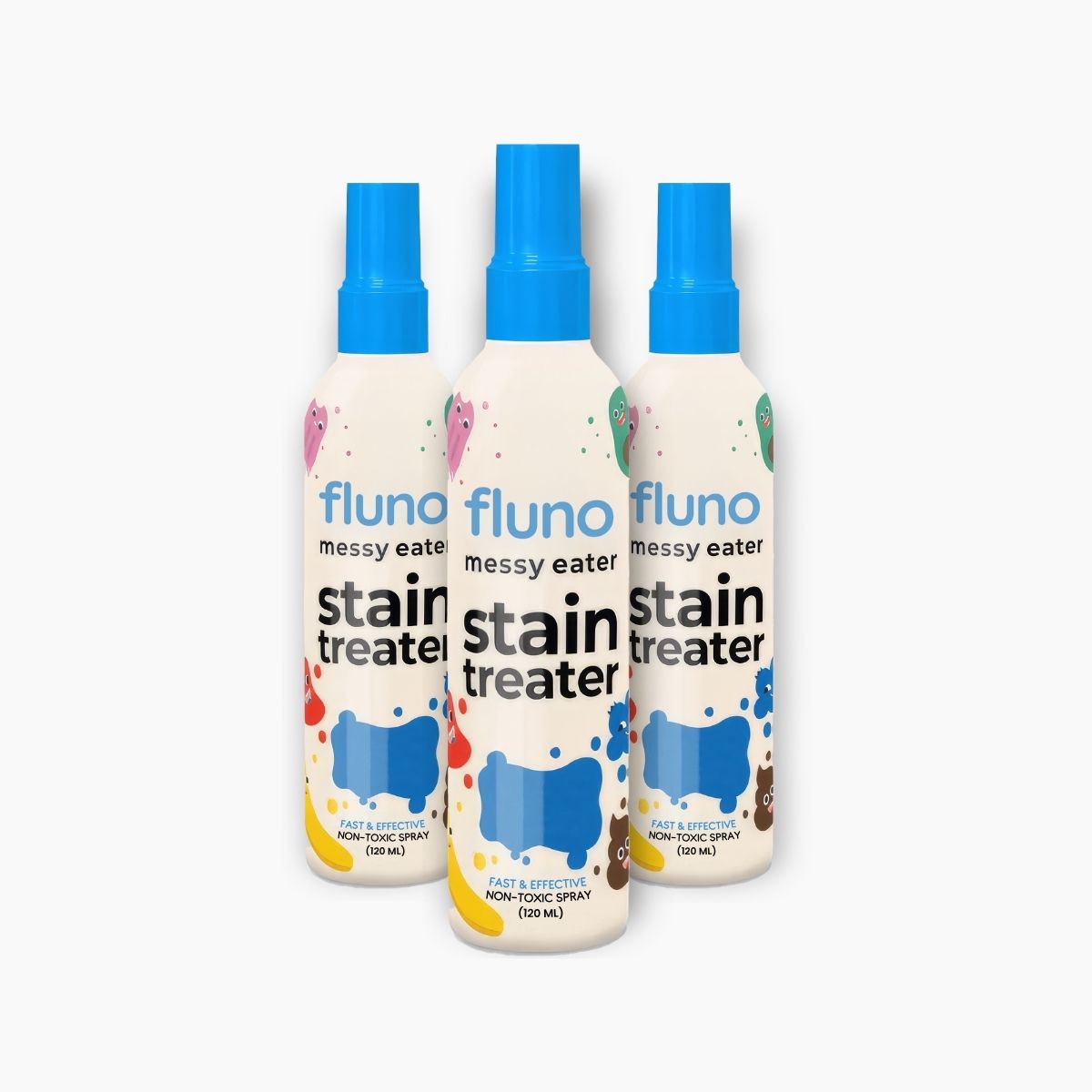 fluno
messy eater
stain
treater
FAST & EFFECTIVE
NON-TOXIC SPRAY
(120 ML)

fluno
messy eater
stain
treater
FAST & EFFECTIVE
NON-TOXIC SPRAY
(120 ML)

fluno
messy eater
stain
treater
FAST & EFFECTIVE
NON-TOXIC SPRAY
(120 ML)